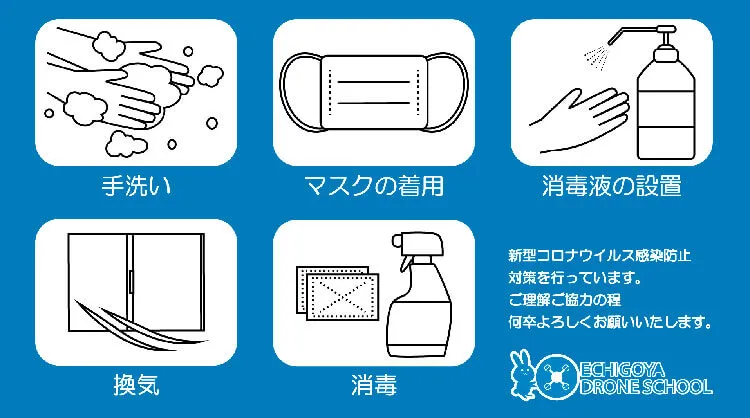 手洗い

マスクの着用

消毒液の設置

換気

消毒

新型コロナウイルス感染防止
対策を行っています。
ご理解ご協力の程
何卒よろしくお願いいたします。

ECHIGOYA
DRONE SCHOOL